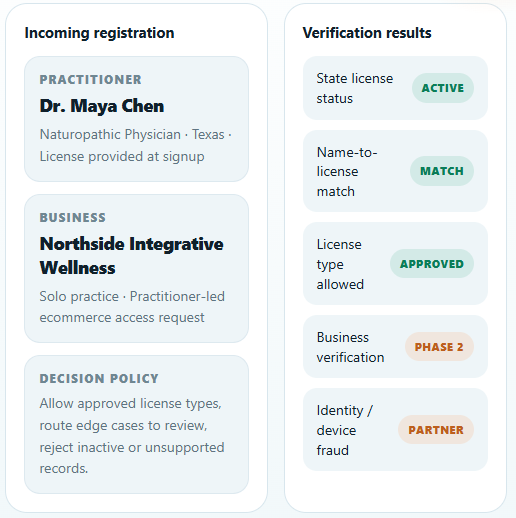 Incoming registration

PRACTITIONER

Dr. Maya Chen

Naturopathic Physician · Texas · License provided at signup

BUSINESS

Northside Integrative Wellness

Solo practice · Practitioner-led ecommerce access request

DECISION POLICY

Allow approved license types, route edge cases to review, reject inactive or unsupported records.

Verification results

State license status ACTIVE

Name-to-license match MATCH

License type allowed APPROVED

Business verification PHASE 2

Identity / device fraud PARTNER